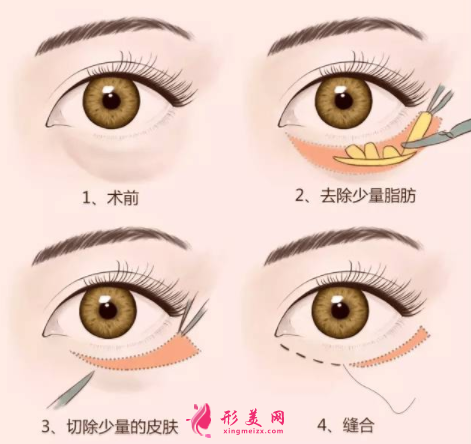 1、术前

2、去除少量脂肪

3、切除少量的皮肤

形美网
xingmeizx.com

4、缝合